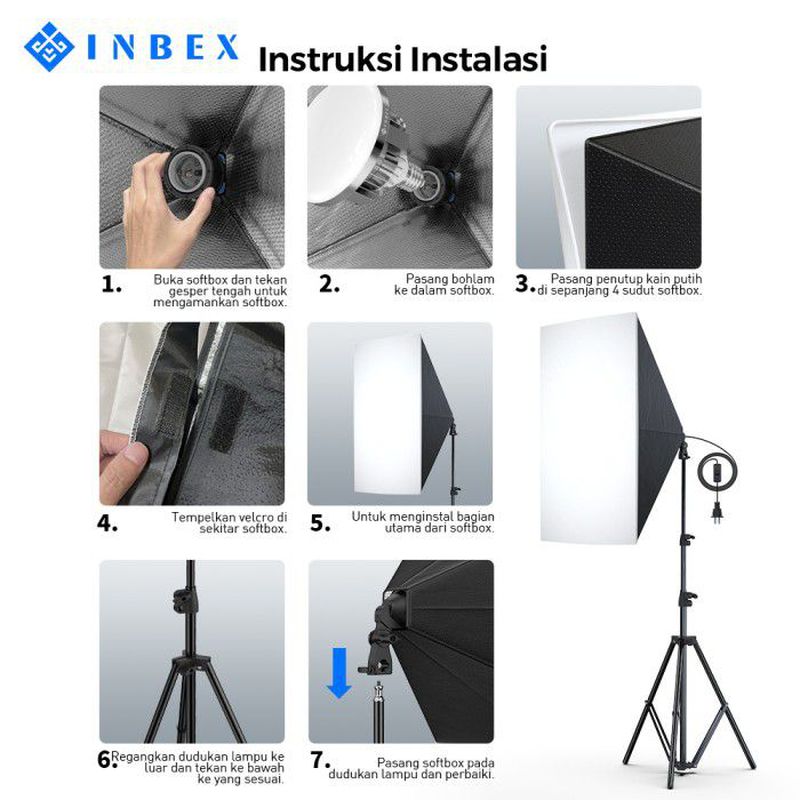 INBEX Instruksi Instalasi

1. Buka softbox dan tekan gesper tengah untuk mengamankan softbox.

2. Pasang bohlam ke dalam softbox.

3. Pasang penutup kain putih di sepanjang 4 sudut softbox.

4. Tempelkan velcro di sekitar softbox.

5. Untuk menginstal bagian utama dari softbox.

6. Regangkan dudukan lampu ke luar dan tekan ke bawah ke yang sesuai.

7. Pasang softbox pada dudukan lampu dan perbaiki.