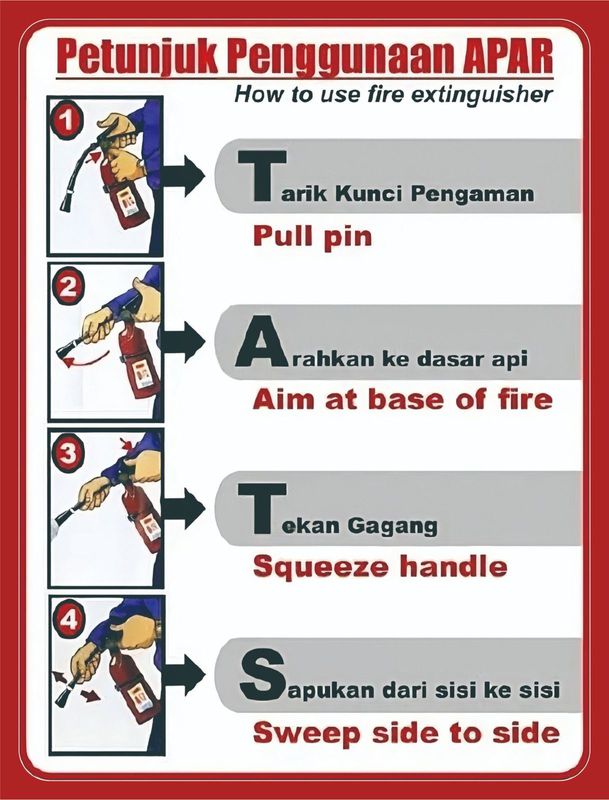 Petunjuk Penggunaan APAR

How to use fire extinguisher

1

Tarik Kunci Pengaman

Pull pin

2

Arahkan ke dasar api

Aim at base of fire

3

Tekan Gagang

Squeeze handle

4

Sapukan dari sisi ke sisi

Sweep side to side