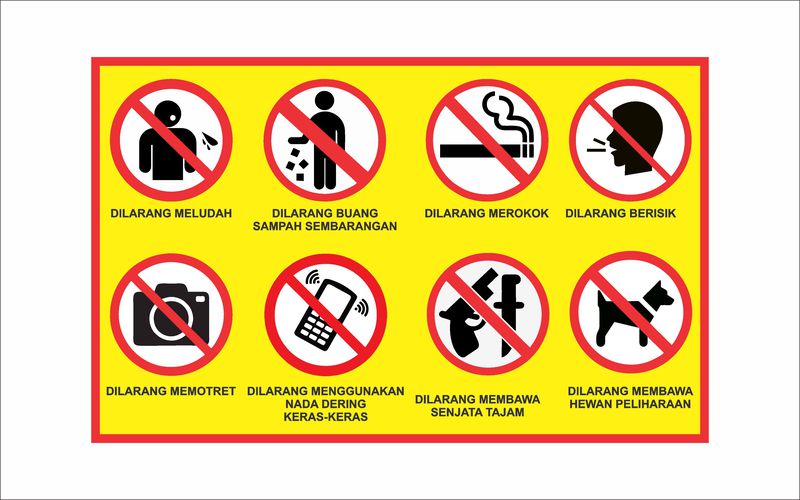 DILARANG MELUDAH

DILARANG BUANG SAMPAH SEMBARANGAN

DILARANG MEROKOK

DILARANG BERISIK

DILARANG MEMOTRET

DILARANG MENGGUNAKAN NADA DERING KERAS-KERAS

DILARANG MEMBAWA SENJATA TAJAM

DILARANG MEMBAWA HEWAN PELIHARAAN